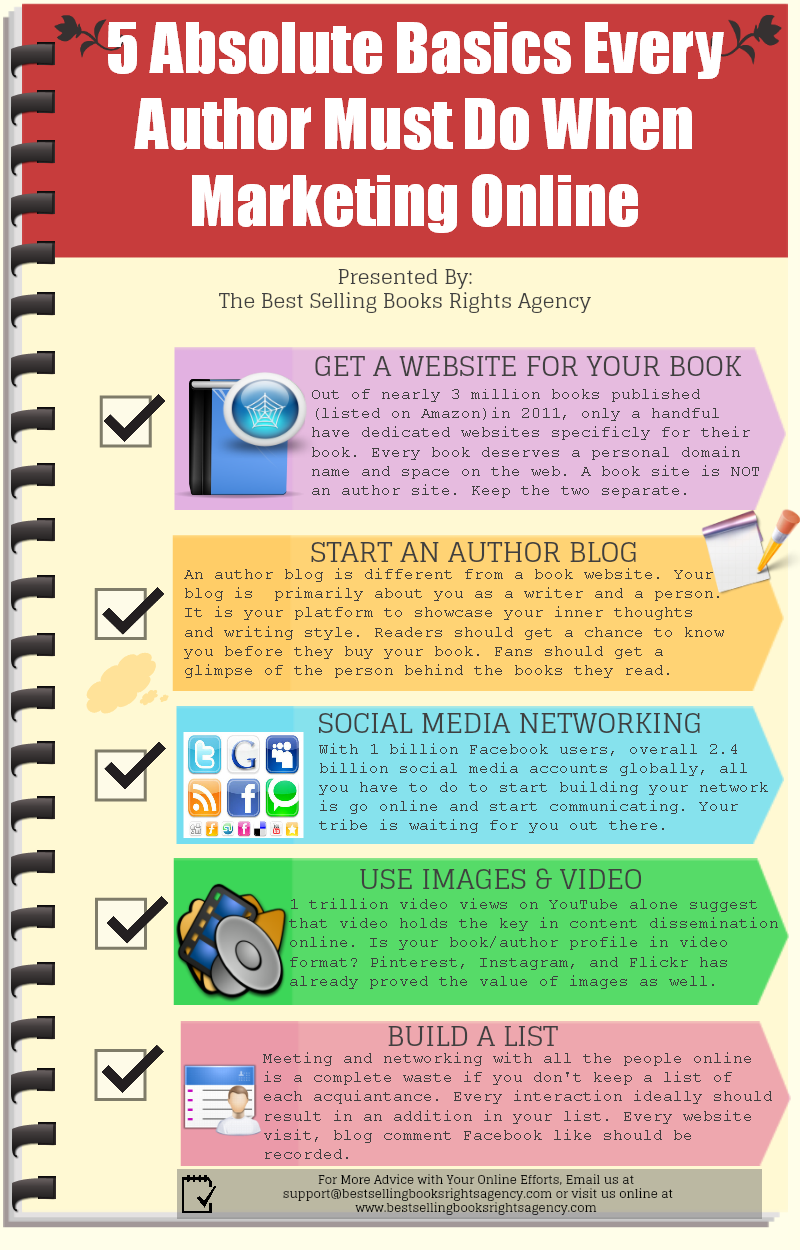 5 Absolute Basics Every Author Must Do When Marketing Online

Presented By:
The Best Selling Books Rights Agency

GET A WEBSITE FOR YOUR BOOK
Out of nearly 3 million books published (listed on Amazon)in 2011, only a handful have dedicated websites specificly for their book. Every book deserves a personal domain name and space on the web. A book site is NOT an author site. Keep the two separate.

START AN AUTHOR BLOG
An author blog is different from a book website. Your blog is primarily about you as a writer and a person. It is your platform to showcase your inner thoughts and writing style. Readers should get a chance to know you before they buy your book. Fans should get a glimpse of the person behind the books they read.

SOCIAL MEDIA NETWORKING
With 1 billion Facebook users, overall 2.4 billion social media accounts globally, all you have to do to start building your network is go online and start communicating. Your tribe is waiting for you out there.

USE IMAGES & VIDEO
1 trillion video views on YouTube alone suggest that video holds the key in content dissemination online. Is your book/author profile in video format? Pinterest, Instagram, and Flickr has already proved the value of images as well.

BUILD A LIST
Meeting and networking with all the people online is a complete waste if you don't keep a list of each acquiantance. Every interaction ideally should result in an addition in your list. Every website visit, blog comment Facebook like should be recorded.

For More Advice with Your Online Efforts, Email us at support@bestsellingbooksrightsagency.com or visit us online at www.bestsellingbooksrightsagency.com