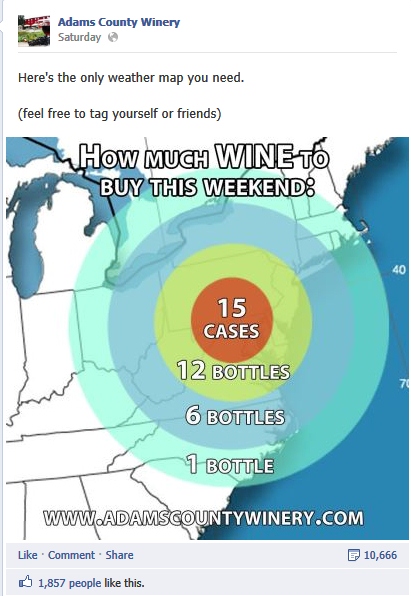 Adams County Winery
Saturday

Here's the only weather map you need.

(feel free to tag yourself or friends)

HOW MUCH WINE TO BUY THIS WEEKEND:

40

15 CASES

12 BOTTLES

70

6 BOTTLES

1 BOTTLE

WWW.ADAMSCOUNTYWINERY.COM

Like · Comment · Share

10,666

1,857 people like this.